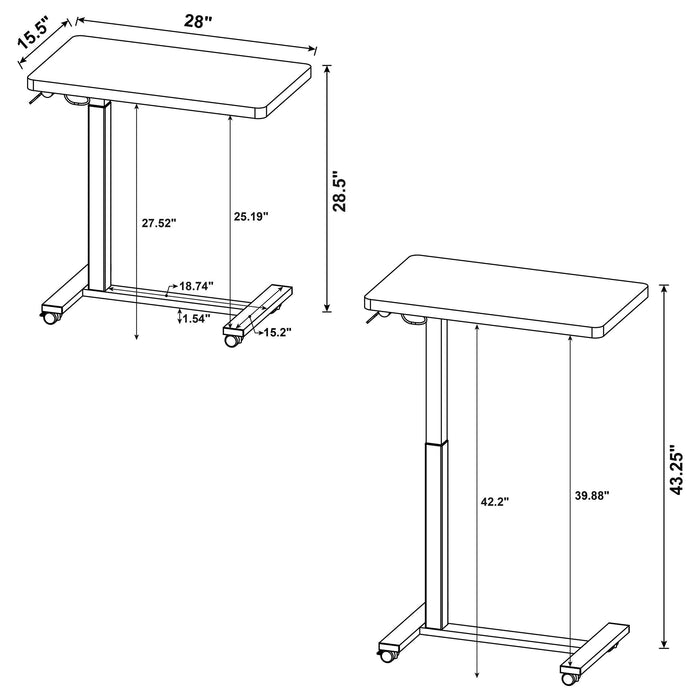 15.5"
28"
28.5"
27.52"
25.19"
18.74"
1.54"
15.2"
43.25"
42.2"
39.88"