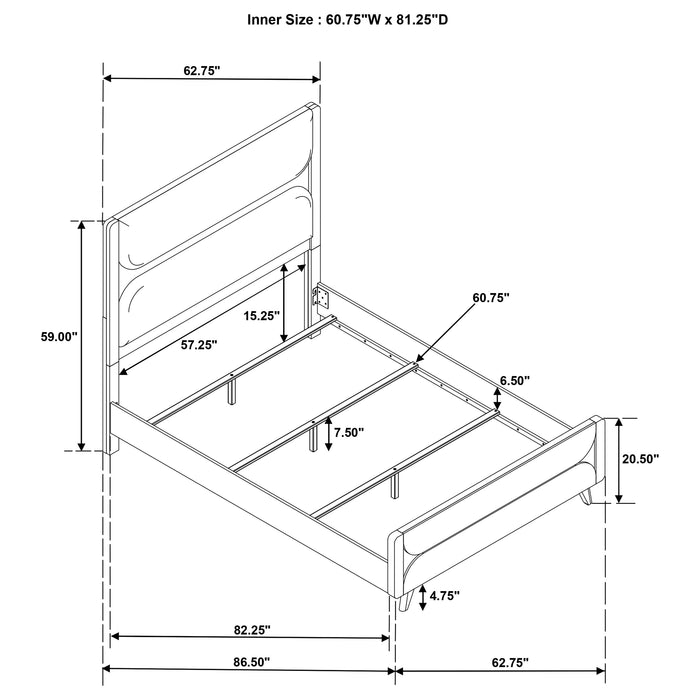 Inner Size : 60.75"W x 81.25"D

62.75"

59.00"

15.25"

57.25"

60.75"

6.50"

7.50"

20.50"

4.75"

82.25"

86.50"

62.75"