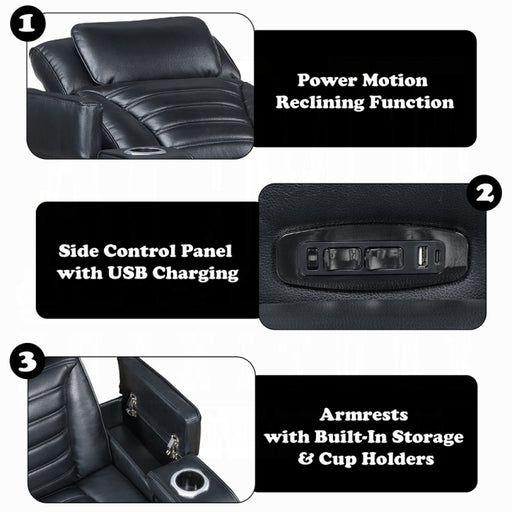 1

Power Motion Reclining Function

2

Side Control Panel with USB Charging

3

Armrests with Built-In Storage & Cup Holders