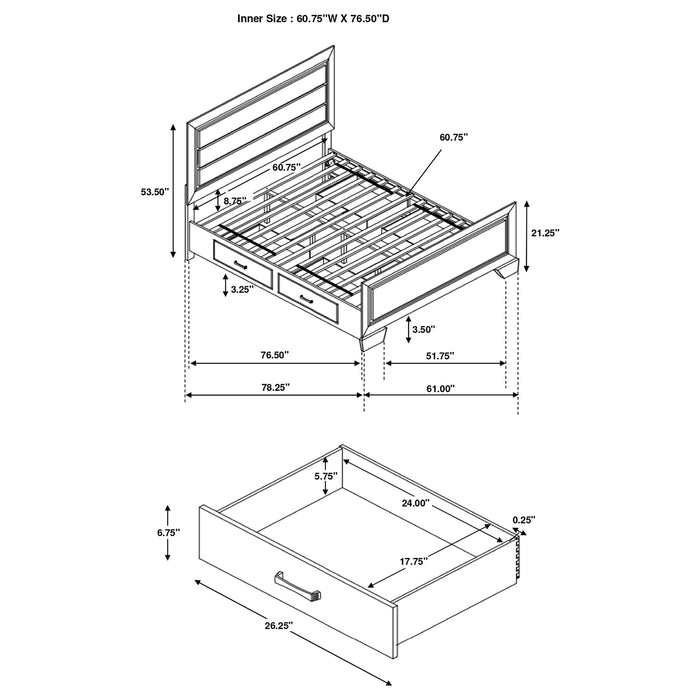 Inner Size : 60.75''W X 76.50''D

60.75''

60.75''

53.50''

8.75''

21.25''

3.25''

3.50''

76.50''

51.75''

78.25''

61.00''

5.75''

24.00''

0.25''

6.75''

17.75''

26.25''